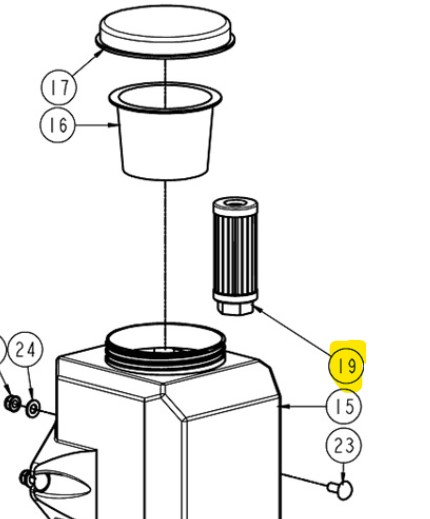 17
16
24
19
15
23