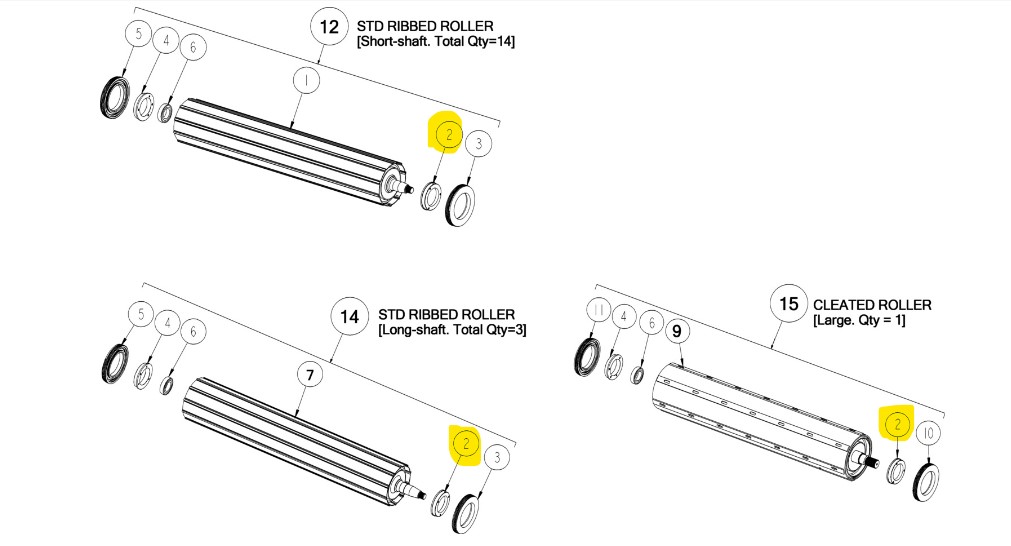 12 STD RIBBED ROLLER
[Short-shaft. Total Qty=14]

5
4
6
1
2
3

14 STD RIBBED ROLLER
[Long-shaft. Total Qty=3]

5
4
6
7
2
3

15 CLEATED ROLLER
[Large. Qty = 1]

11
4
6
9
2
10