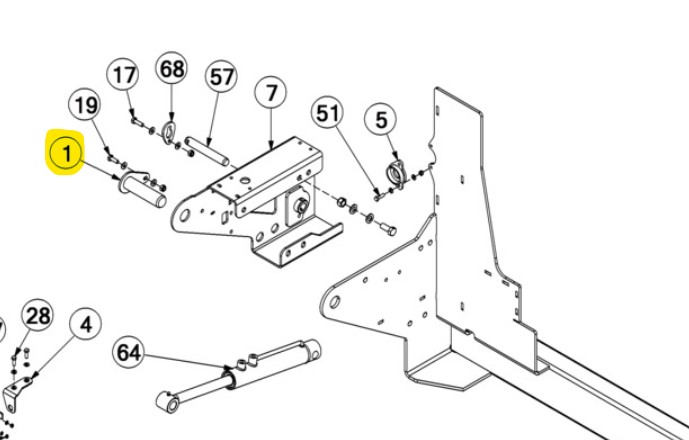 17
68
57
7
19
51
5
1
28
4
64