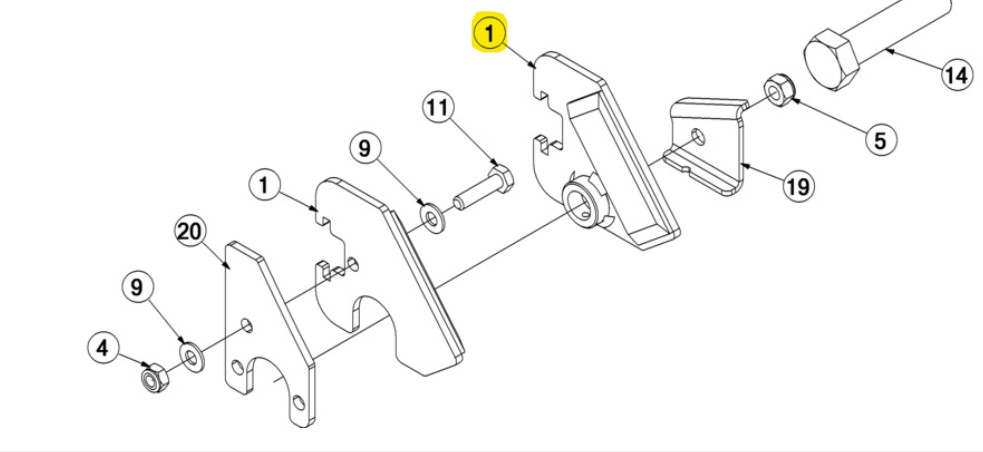 1
14
11
5
9
19
1
20
9
4