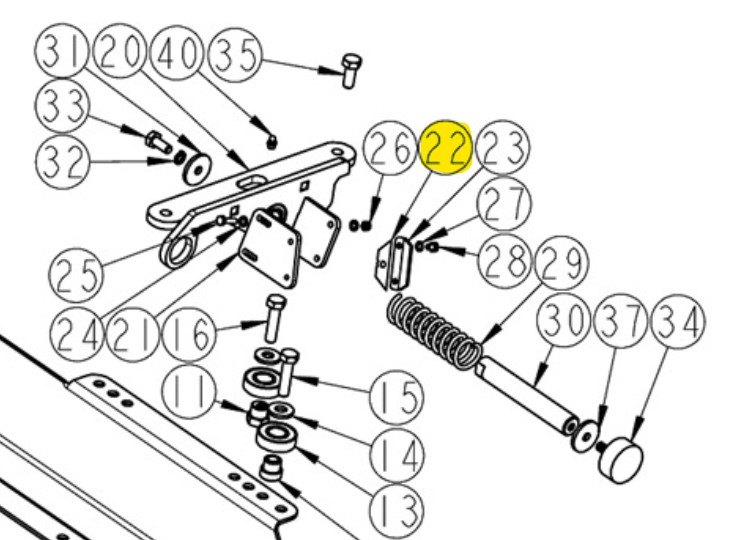 31
20
40
35
33
32
26
22
23
27
28
29
25
24
21
16
30
37
34
11
15
14
13