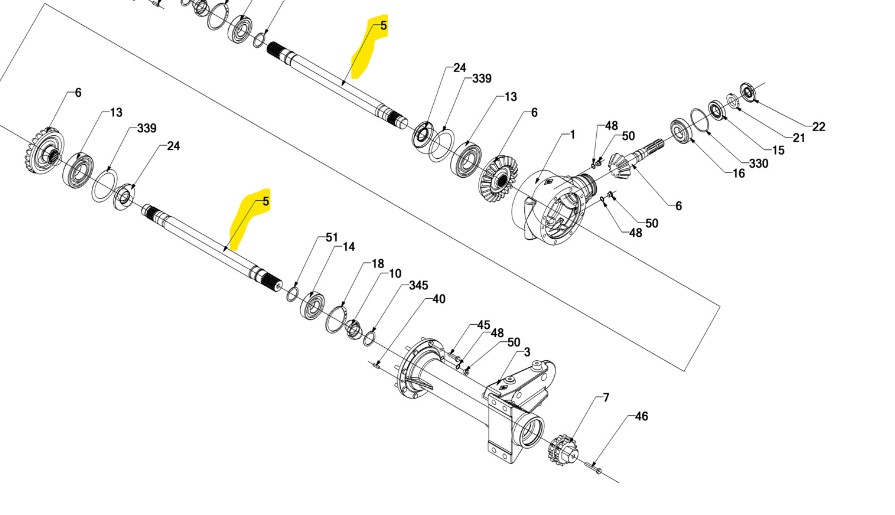 5
24
339
13
6
48
50
1
22
21
15
330
16
6
50
48
6
13
339
24
5
51
14
18
10
345
40
45
48
50
3
7
46