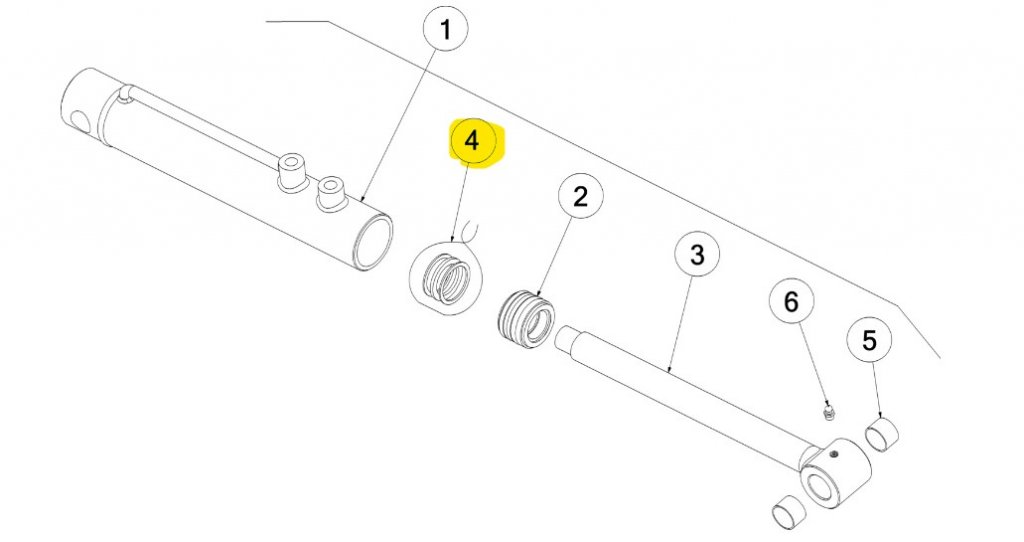 1
4
2
3
6
5