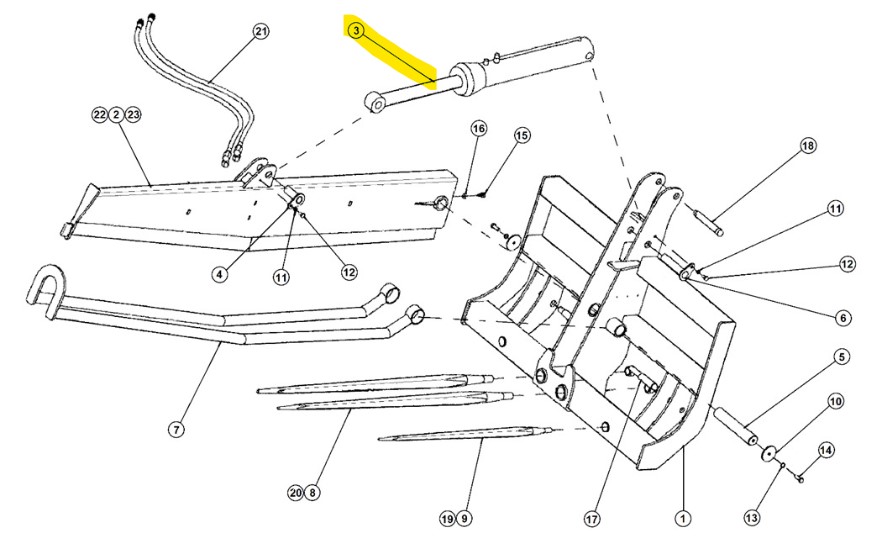 21
3
22 2 23
16
15
18
11
12
6
4
11
12
7
5
10
14
13
20 8
19 9
17
1