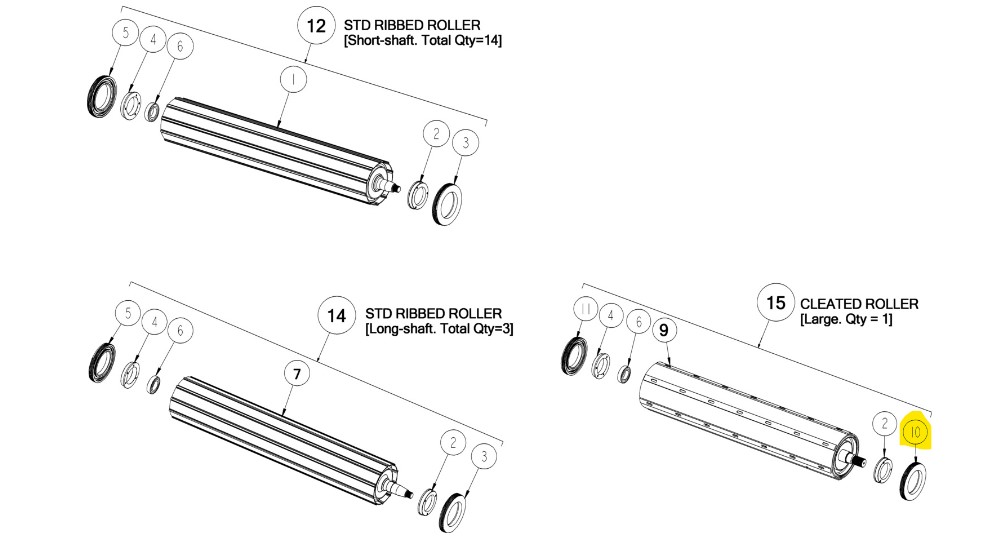 12 STD RIBBED ROLLER
[Short-shaft. Total Qty=14]

5 4 6 1 2 3

14 STD RIBBED ROLLER
[Long-shaft. Total Qty=3]

5 4 6 7 2 3

15 CLEATED ROLLER
[Large. Qty = 1]

11 4 6 9 2 10