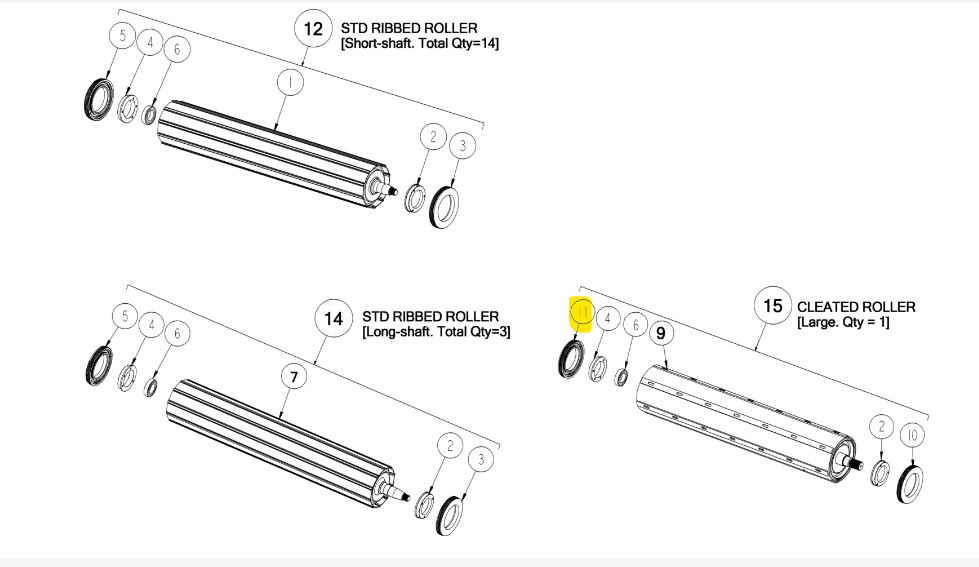 12 STD RIBBED ROLLER
[Short-shaft. Total Qty=14]

5 4 6 1 2 3

14 STD RIBBED ROLLER
[Long-shaft. Total Qty=3]

5 4 6 7 2 3

15 CLEATED ROLLER
[Large. Qty = 1]

11 4 6 9 2 10