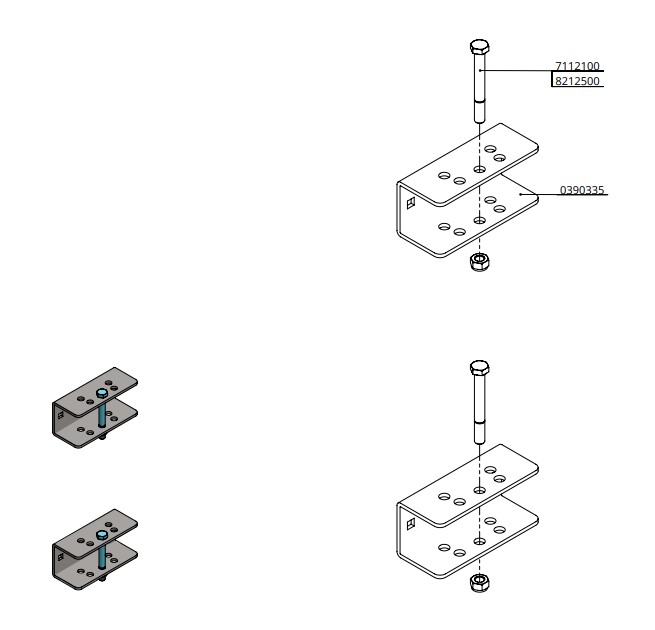 7112100
8212500
0390335